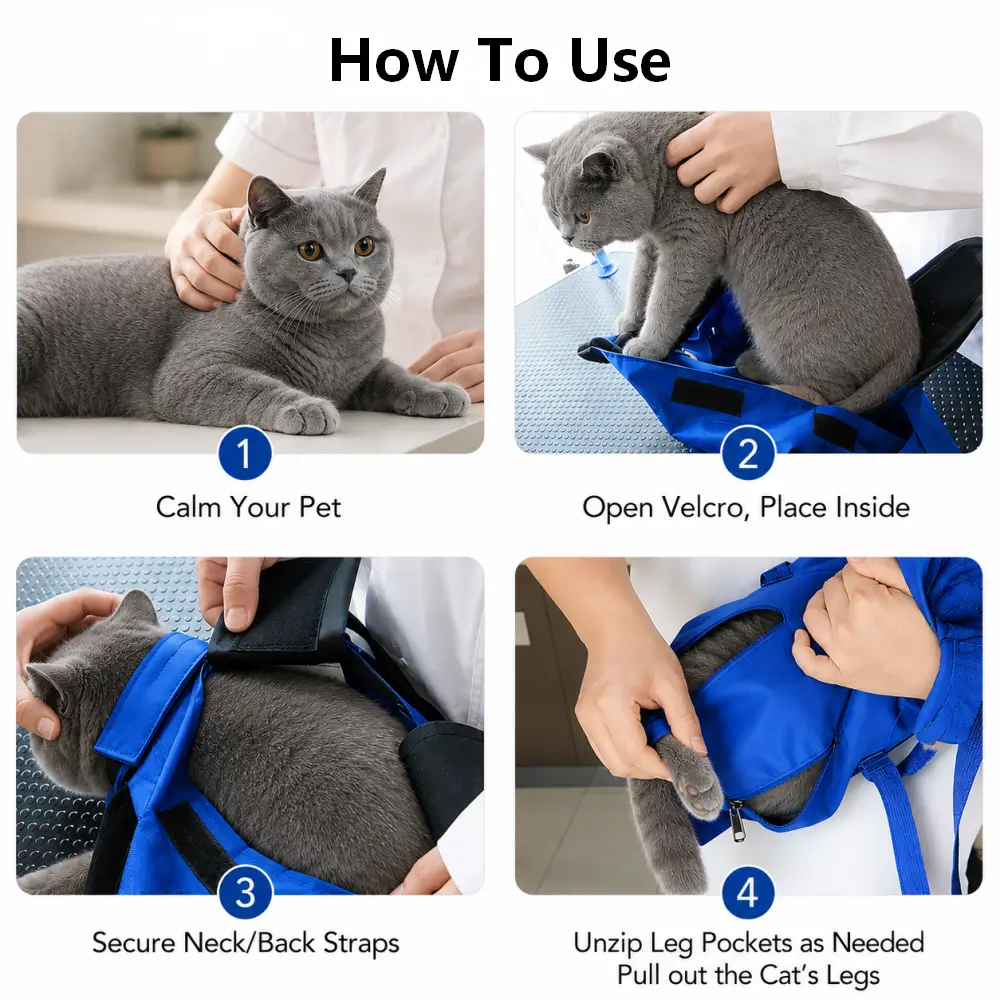 How To Use

1
Calm Your Pet

2
Open Velcro, Place Inside

3
Secure Neck/Back Straps

4
Unzip Leg Pockets as Needed
Pull out the Cat's Legs